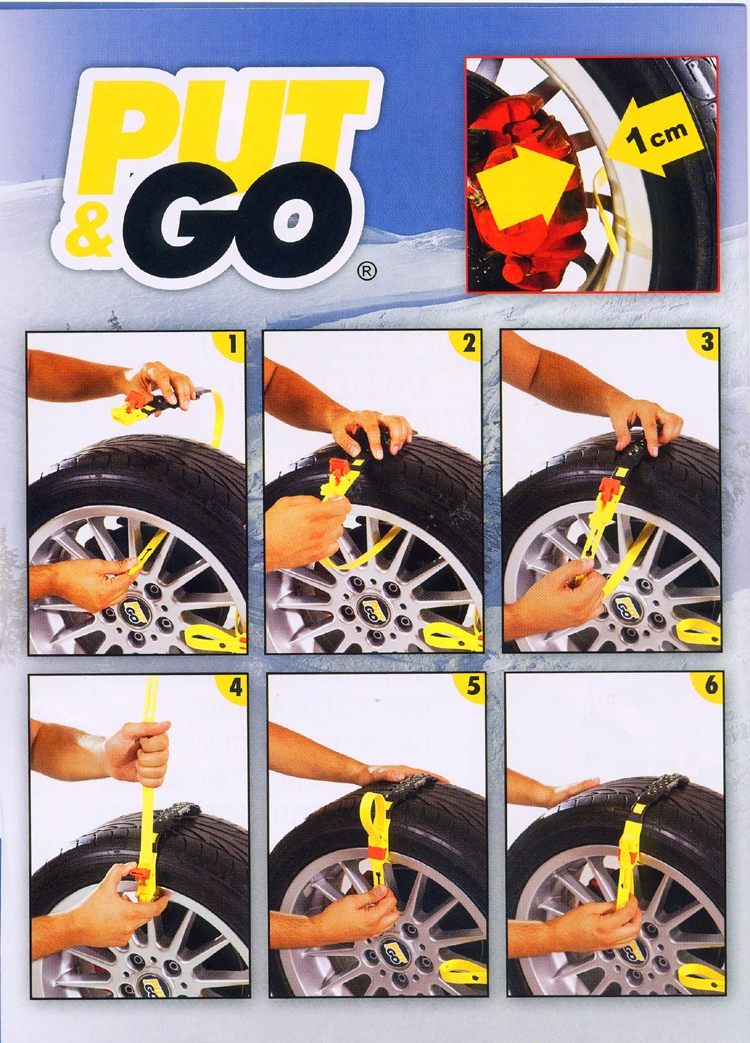 PUT & GO ®

1 cm

1

2

3

4

5

6